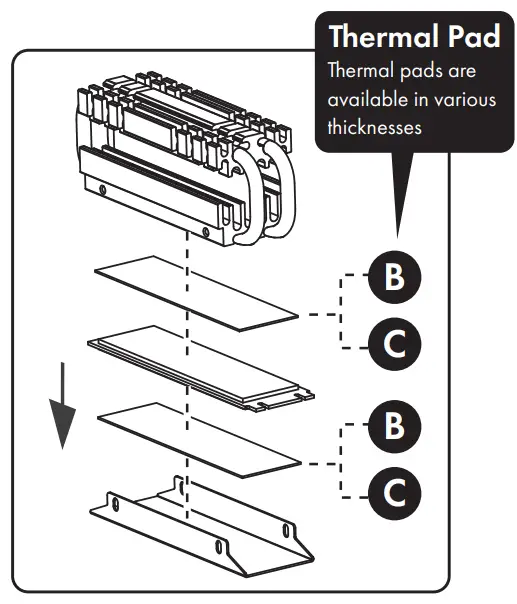 Thermal Pad
Thermal pads are available in various thicknesses

B
C
B
C