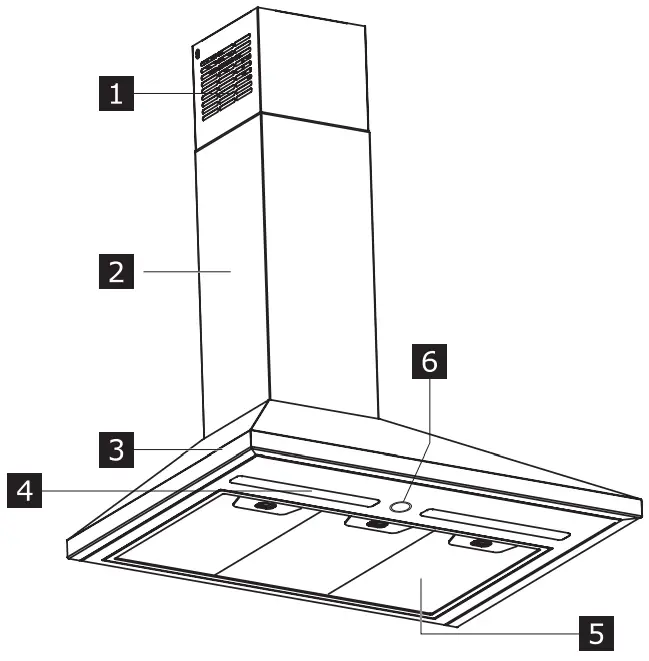 1
2
6
3
4
5