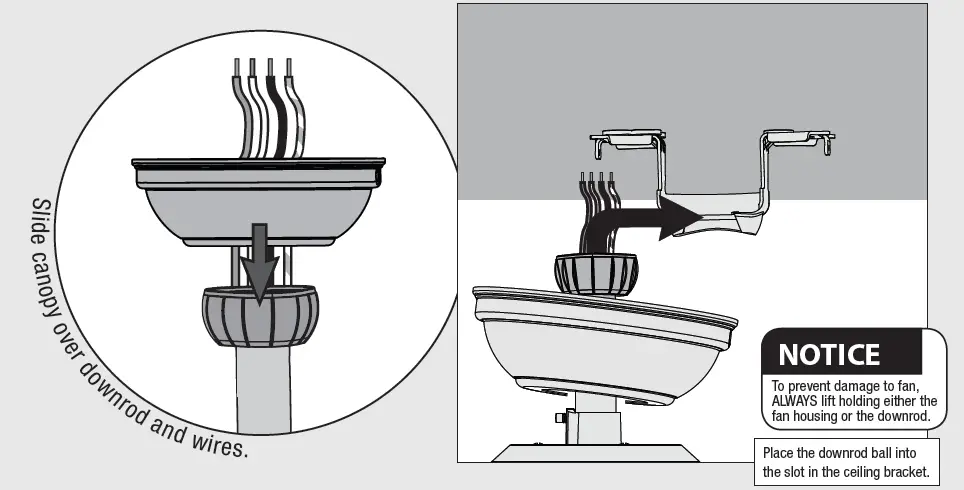 Slide canopy over downrod and wires.

NOTICE

To prevent damage to fan, ALWAYS lift holding either the fan housing or the downrod.

Place the downrod ball into the slot in the ceiling bracket.