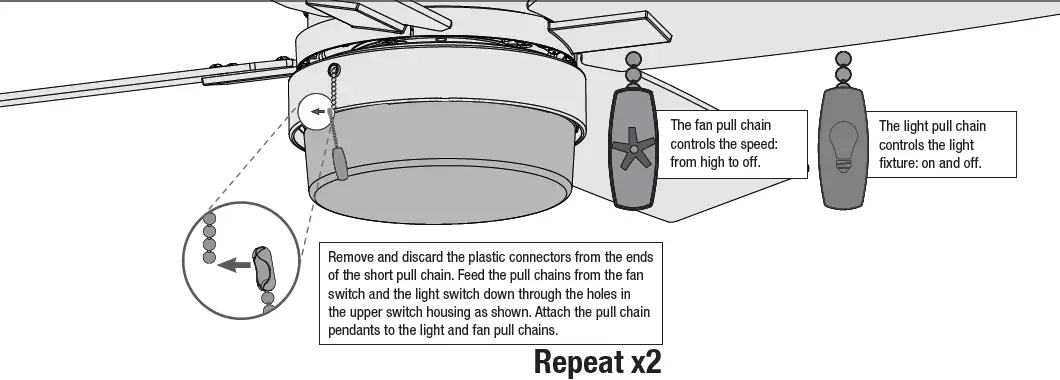 The fan pull chain controls the speed: from high to off.

The light pull chain controls the light fixture: on and off.

Remove and discard the plastic connectors from the ends of the short pull chain. Feed the pull chains from the fan switch and the light switch down through the holes in the upper switch housing as shown. Attach the pull chain pendants to the light and fan pull chains.

Repeat x2