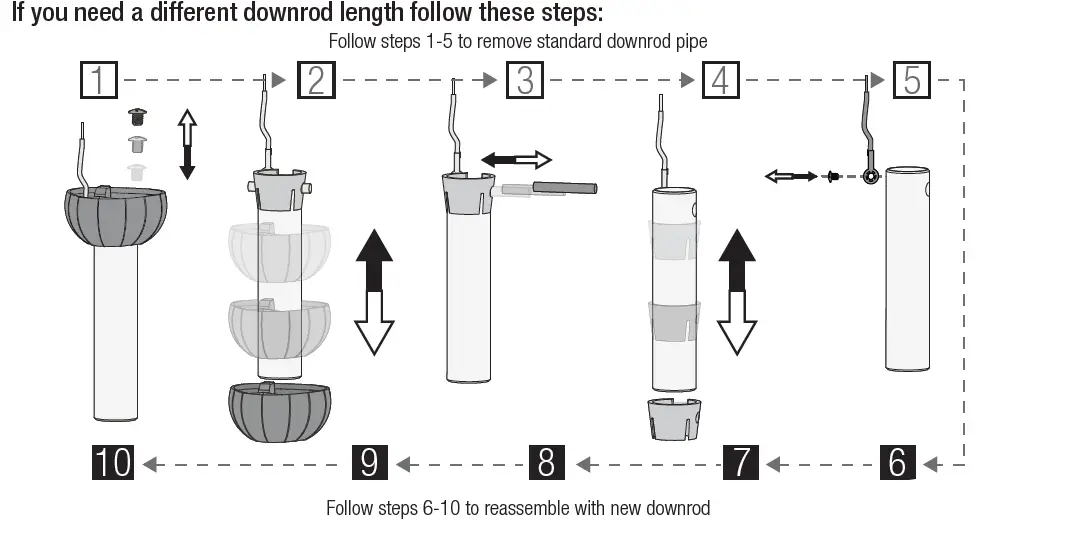 If you need a different downrod length follow these steps:

Follow steps 1-5 to remove standard downrod pipe

1

2

3

4

5

10

9

8

7

6

Follow steps 6-10 to reassemble with new downrod