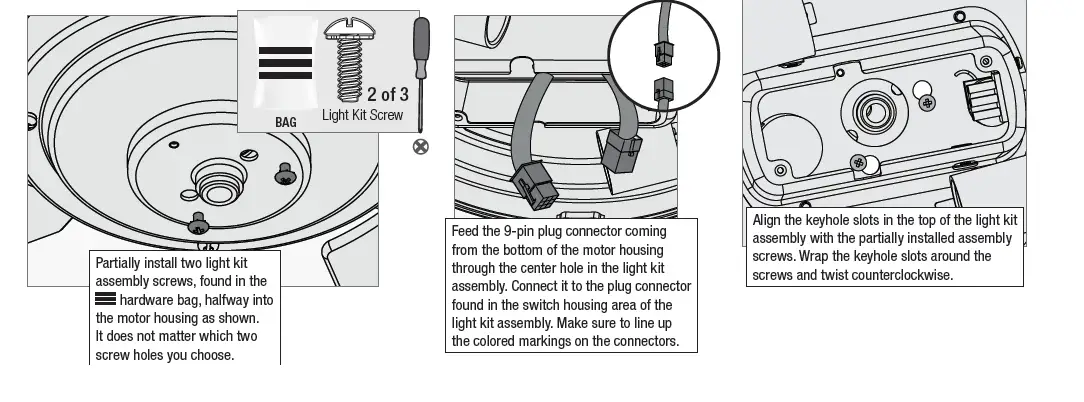 BAG

2 of 3
Light Kit Screw

Partially install two light kit assembly screws, found in the hardware bag, halfway into the motor housing as shown. It does not matter which two screw holes you choose.

Feed the 9-pin plug connector coming from the bottom of the motor housing through the center hole in the light kit assembly. Connect it to the plug connector found in the switch housing area of the light kit assembly. Make sure to line up the colored markings on the connectors.

Align the keyhole slots in the top of the light kit assembly with the partially installed assembly screws. Wrap the keyhole slots around the screws and twist counterclockwise.