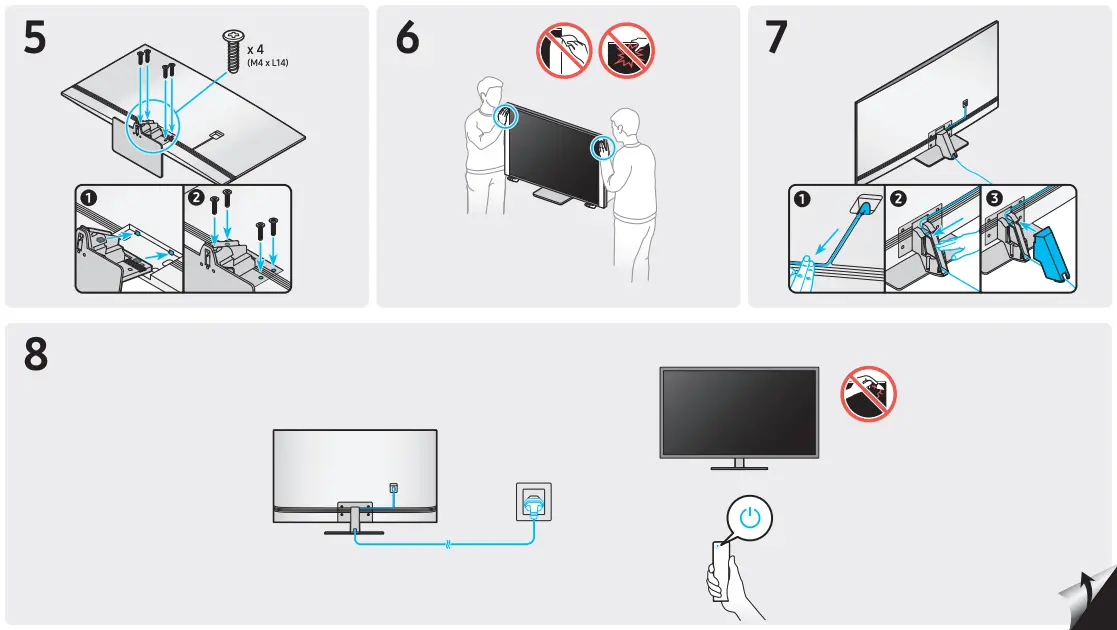 5

x 4
(M4 x L14)

1 2

6

7

1 2 3

8