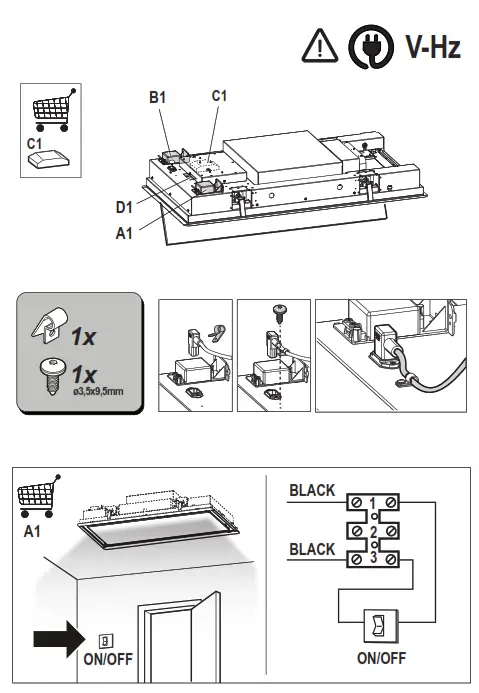 V-Hz

C1

B1
C1
D1
A1

1x
1x
ø3,5x9,5mm

A1

ON/OFF

BLACK
1
2
BLACK
3

ON/OFF