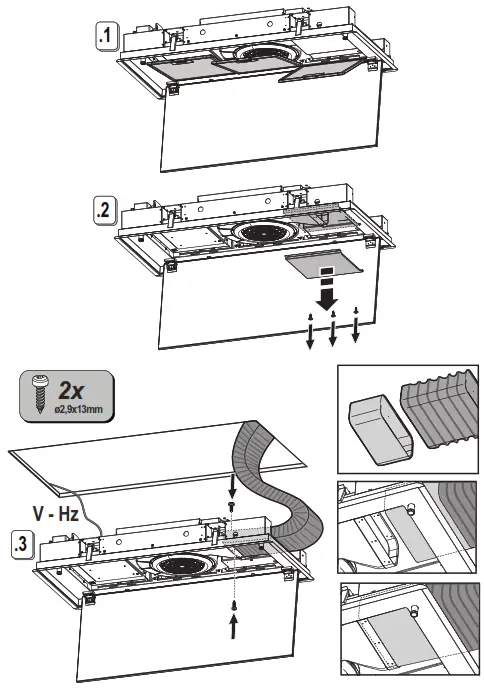 .1

.2

2x
ø2,9x13mm

V - Hz

.3