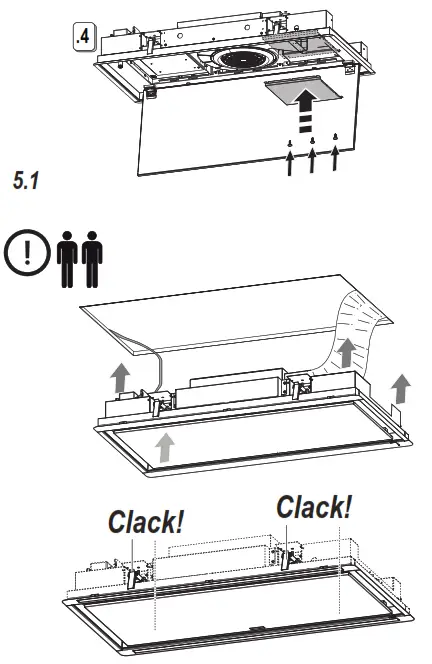 .4

5.1

!

Clack!

Clack!