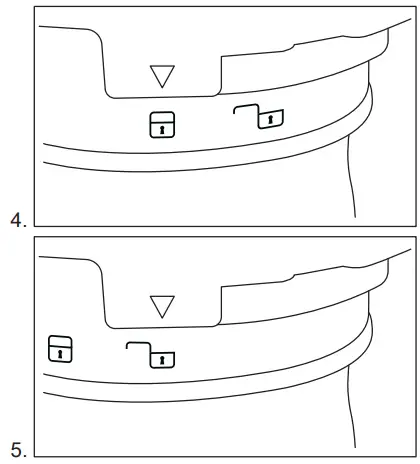 4.

5.