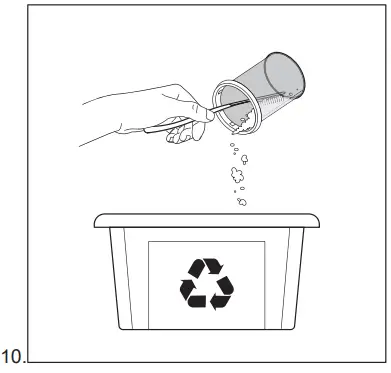 10.