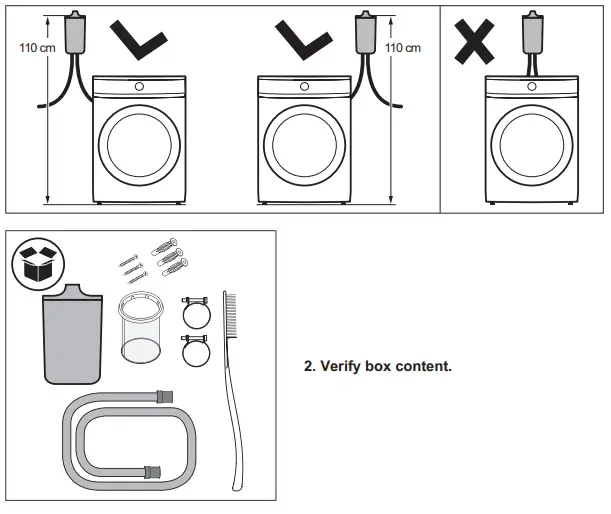 110 cm

110 cm

2. Verify box content.