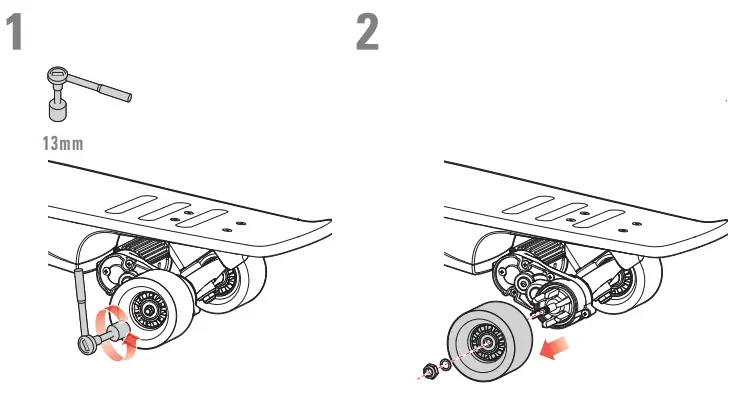 1

13mm

2