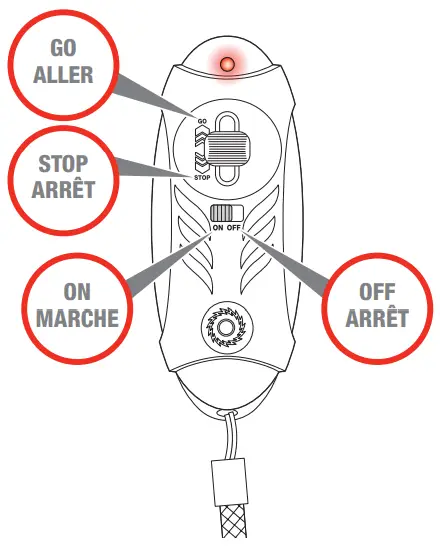 GO
ALLER

GO

STOP
ARRÊT

STOP

ON OFF

ON
MARCHE

OFF
ARRÊT