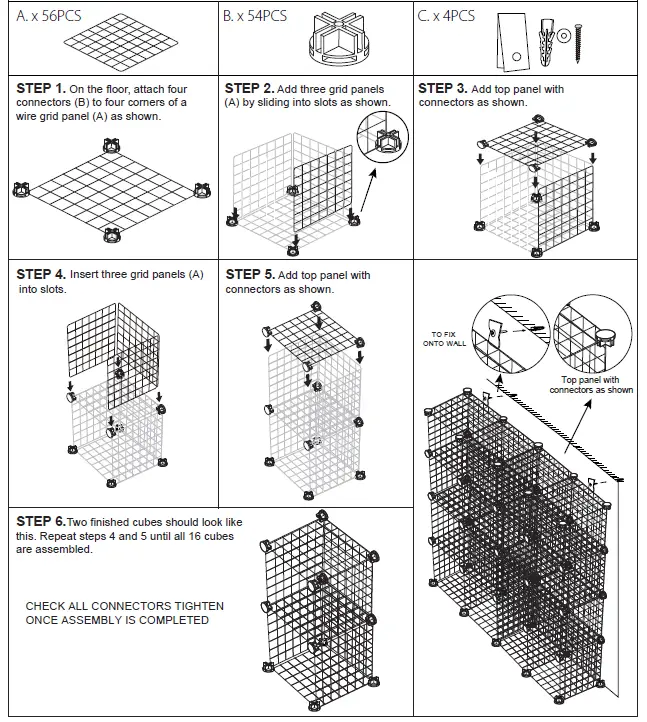 A. x 56PCS

B. x 54PCS

C. x 4PCS

STEP 1. On the floor, attach four connectors (B) to four corners of a wire grid panel (A) as shown.

STEP 2. Add three grid panels (A) by sliding into slots as shown.

STEP 3. Add top panel with connectors as shown.

STEP 4. Insert three grid panels (A) into slots.

STEP 5. Add top panel with connectors as shown.

TO FIX ONTO WALL

Top panel with connectors as shown

STEP 6. Two finished cubes should look like this. Repeat steps 4 and 5 until all 16 cubes are assembled.

CHECK ALL CONNECTORS TIGHTEN ONCE ASSEMBLY IS COMPLETED