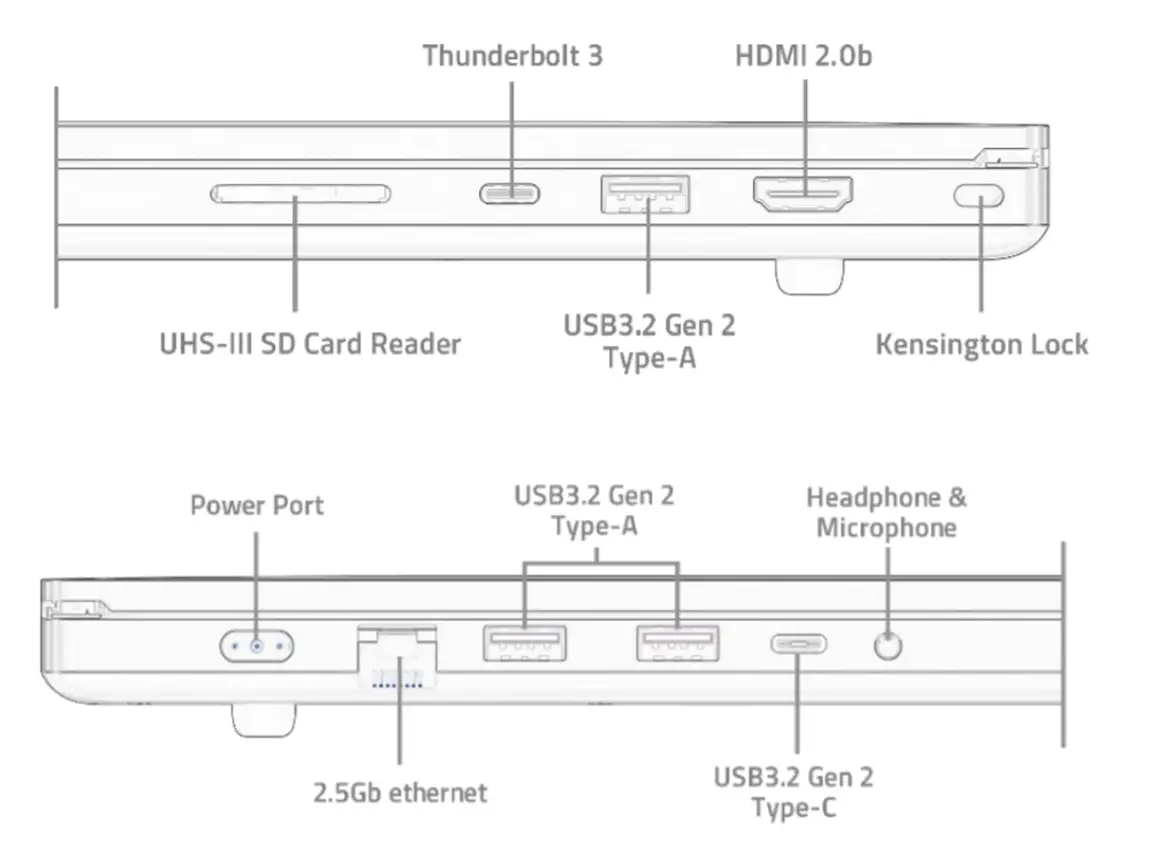 Thunderbolt 3
HDMI 2.0b
UHS-III SD Card Reader
USB3.2 Gen 2
Type-A
Kensington Lock

Power Port
USB3.2 Gen 2
Type-A
Headphone &
Microphone
2.5Gb ethernet
USB3.2 Gen 2
Type-C