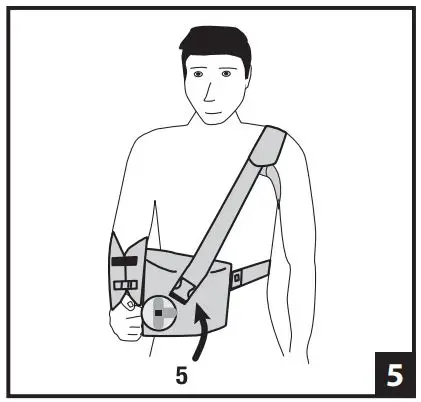 5

5