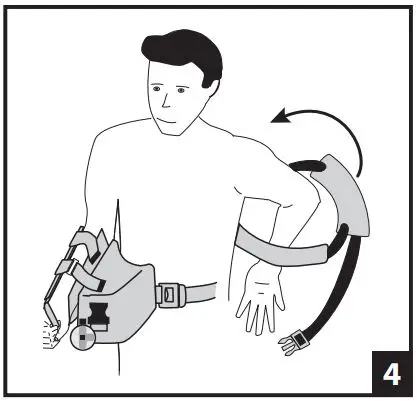 4