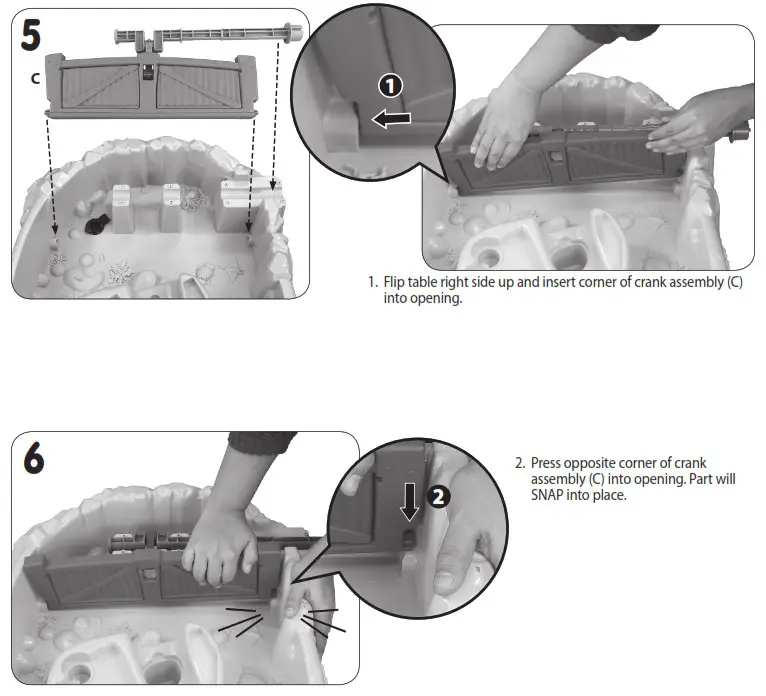 5

C

1

1. Flip table right side up and insert corner of crank assembly (C) into opening.

6

2

2. Press opposite corner of crank assembly (C) into opening. Part will SNAP into place.