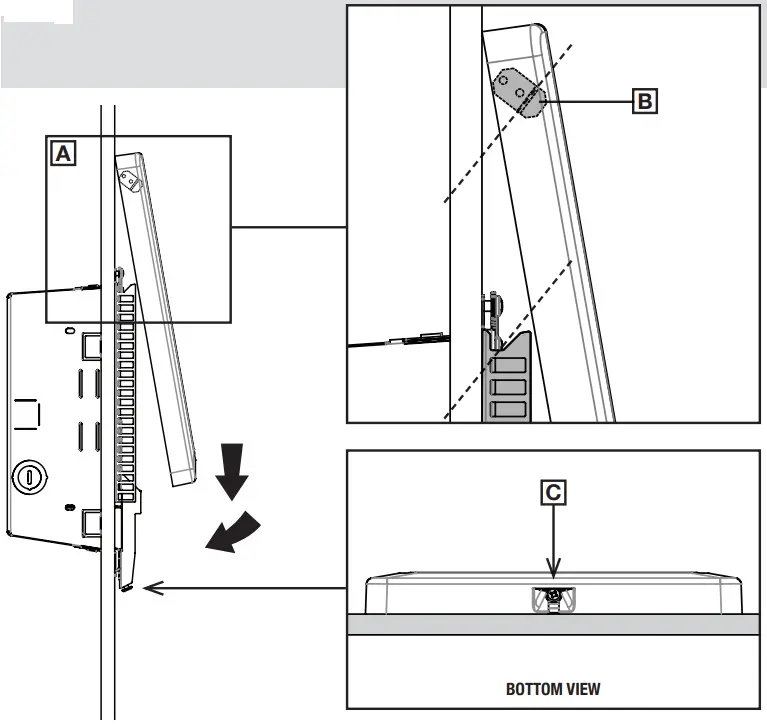 A

B

C

BOTTOM VIEW