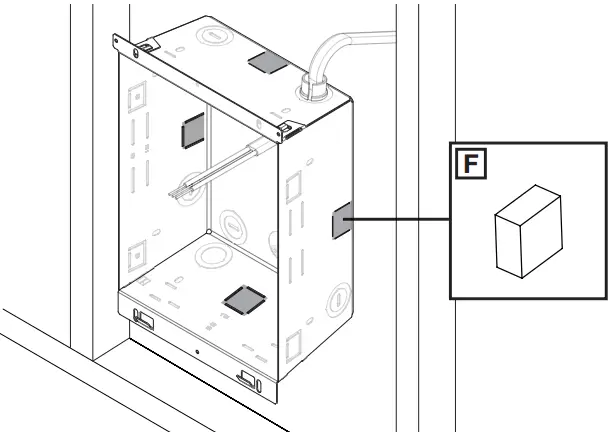 F