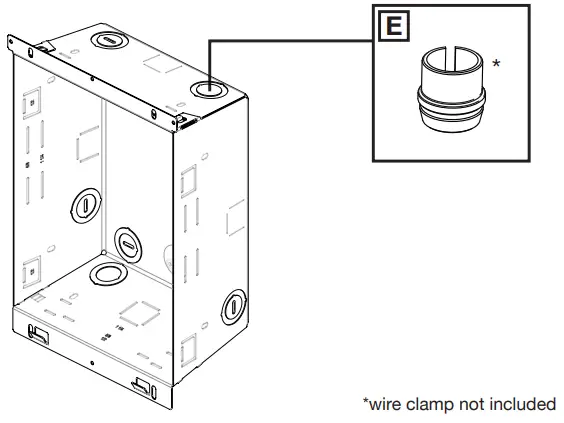 E

*

*wire clamp not included