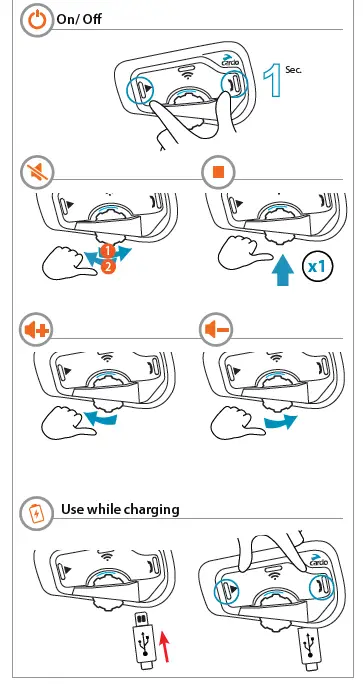 On/ Off

cardo

1 Sec.

1

2

x1

Use while charging

cardo