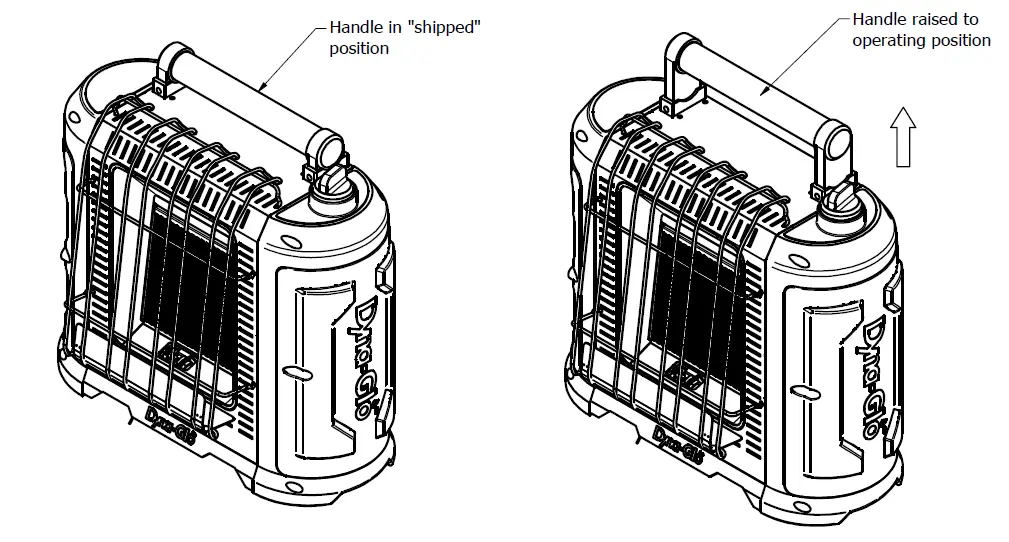 Handle in "shipped" position

Dyna-Glo

Dyna-Glo

Handle raised to operating position

Dyna-Glo

Dyna-Glo