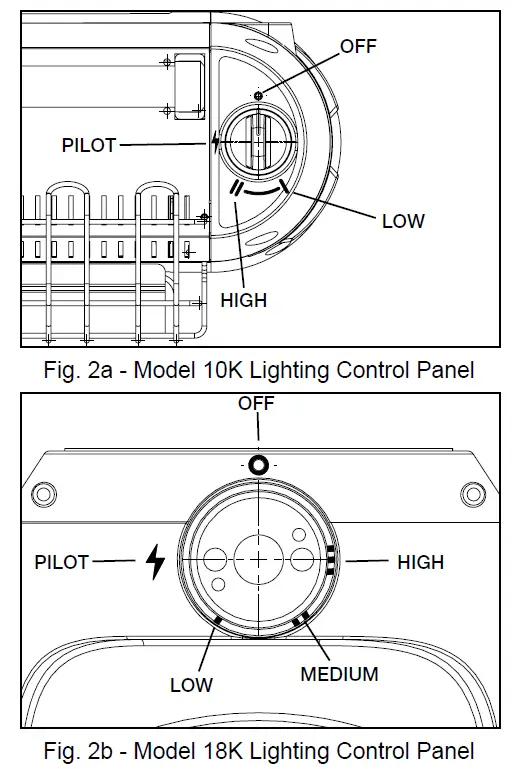 OFF
PILOT
LOW
HIGH
Fig. 2a - Model 10K Lighting Control Panel

OFF
PILOT
HIGH
LOW
MEDIUM
Fig. 2b - Model 18K Lighting Control Panel