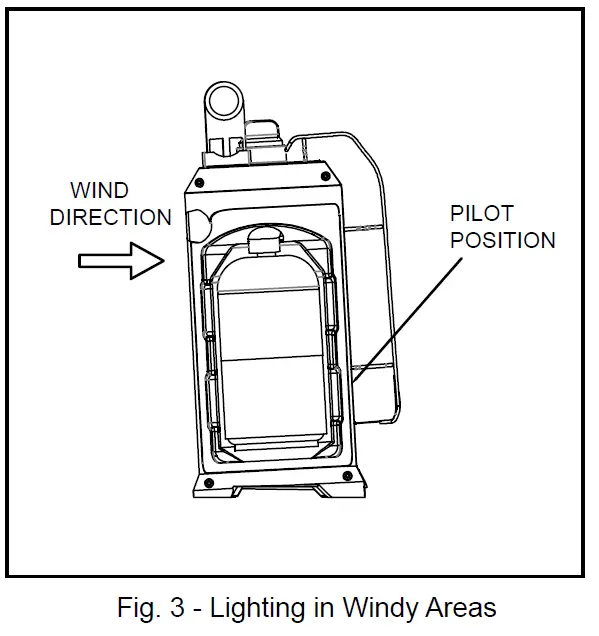 WIND DIRECTION

PILOT POSITION

Fig. 3 - Lighting in Windy Areas