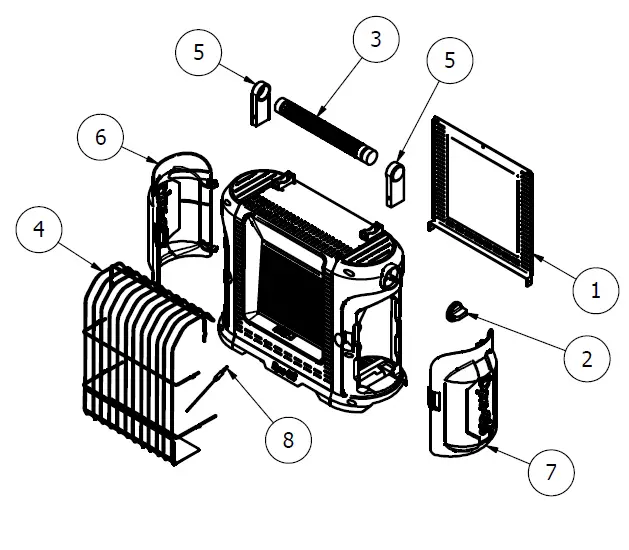 5
3
5
6
4
1
2
8
7