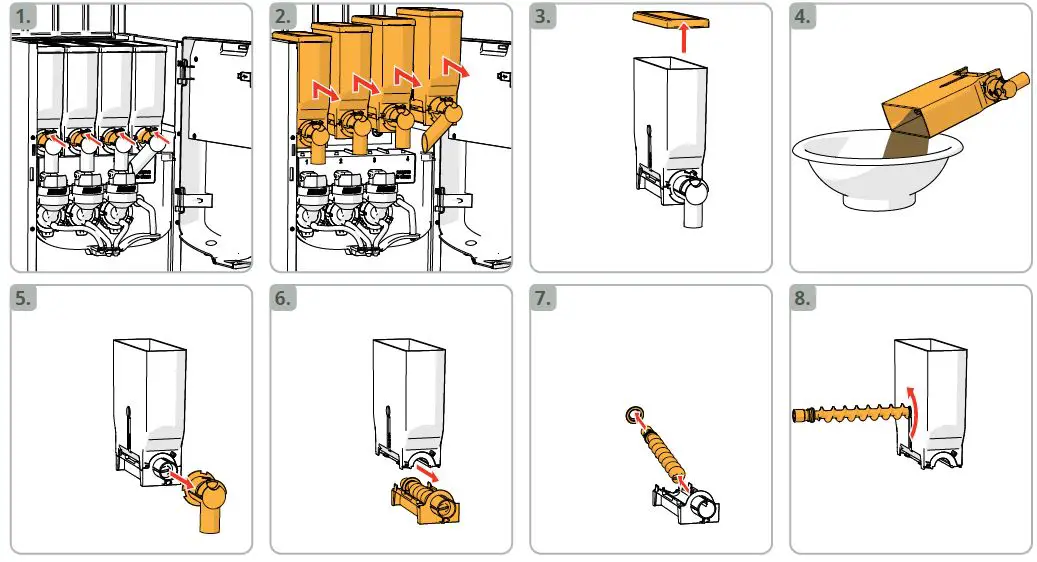 1.

2.

3.

4.

5.

6.

7.

8.