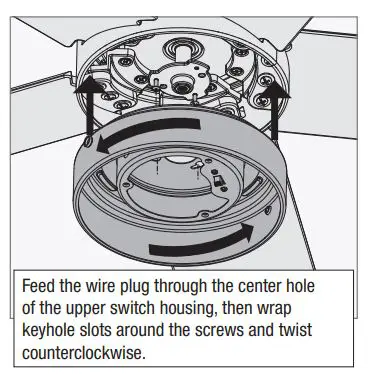 Feed the wire plug through the center hole of the upper switch housing, then wrap keyhole slots around the screws and twist counterclockwise.