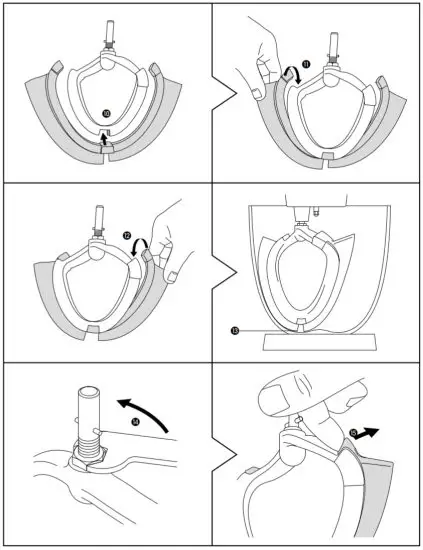 10
11
12
13
14
15