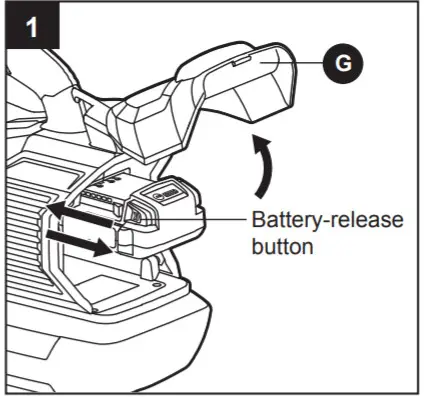 1

G

Battery-release button