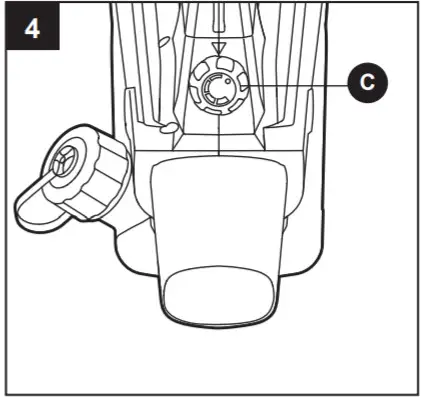 4

C