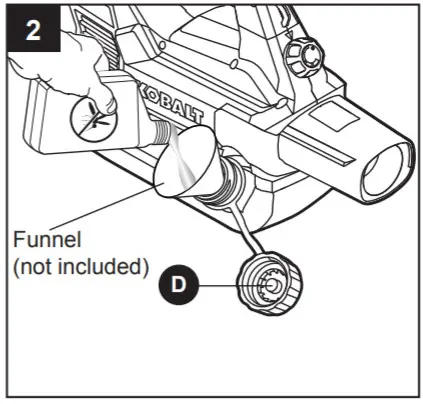 2

KOBALT

Funnel
(not included)

D