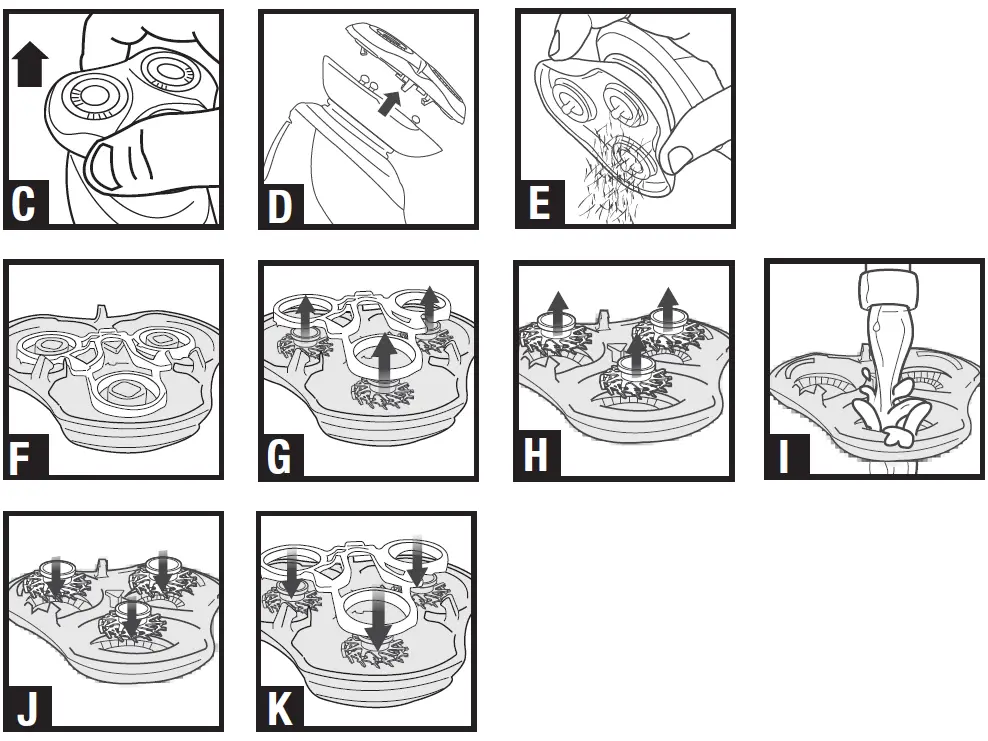 C

D

E

F

G

H

I

J

K