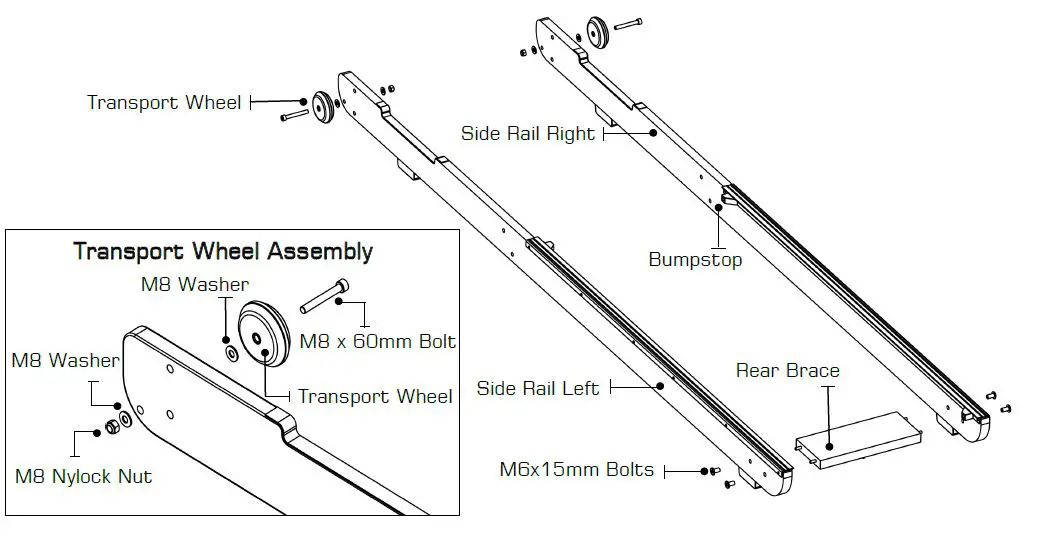 Transport Wheel

Side Rail Right

Bumpstop

Transport Wheel Assembly

M8 Washer

M8 x 60mm Bolt

M8 Washer

Transport Wheel

M8 Nylock Nut

Side Rail Left

Rear Brace

M6x15mm Bolts