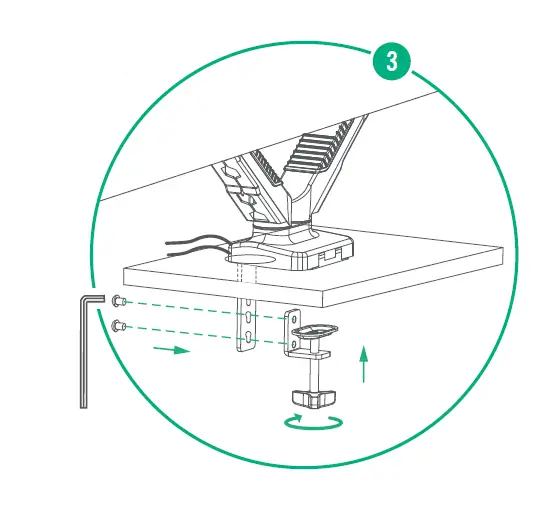 3