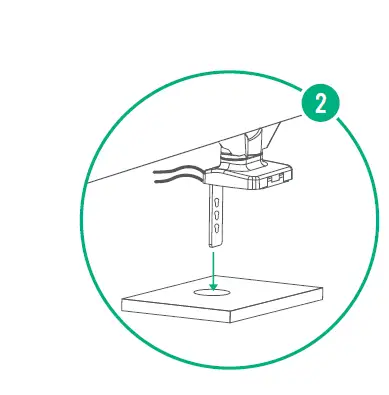 2