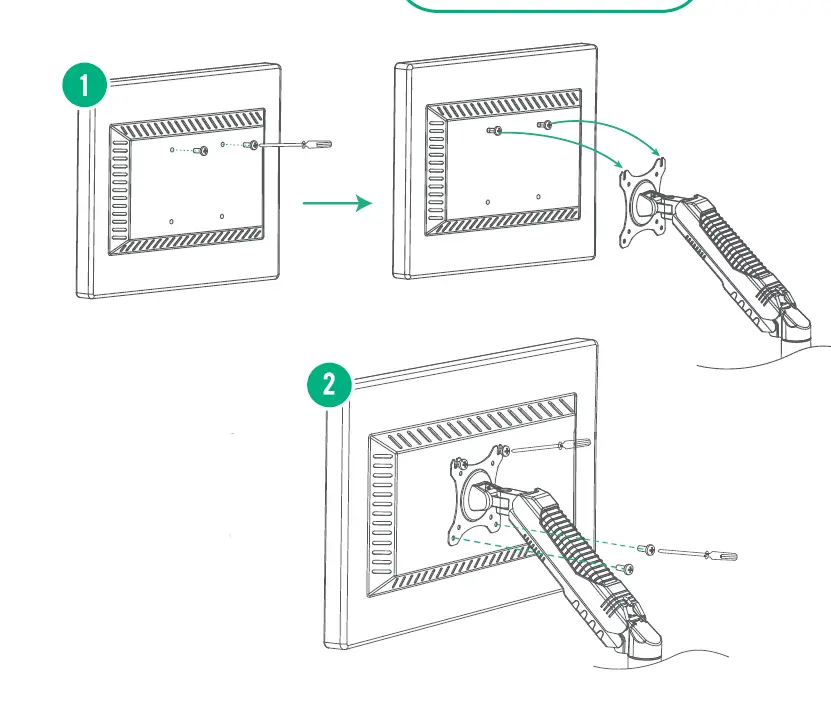 1

2