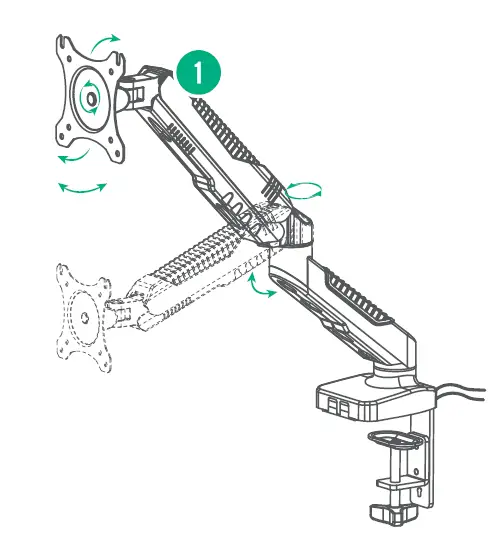 1