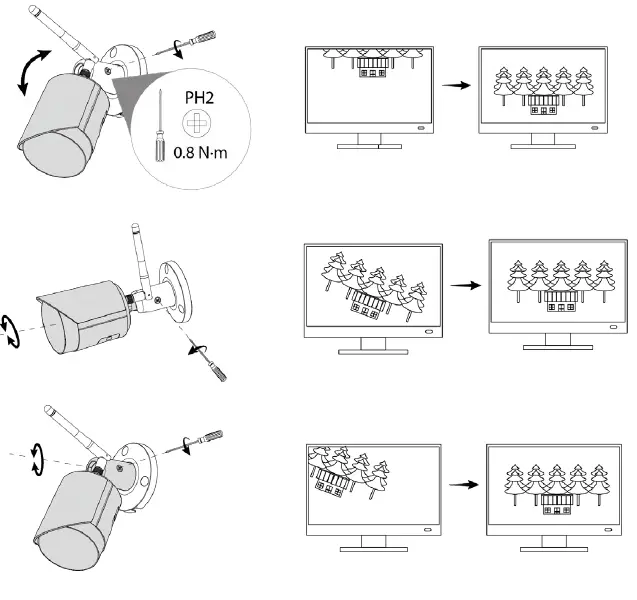 PH2
0.8 N·m