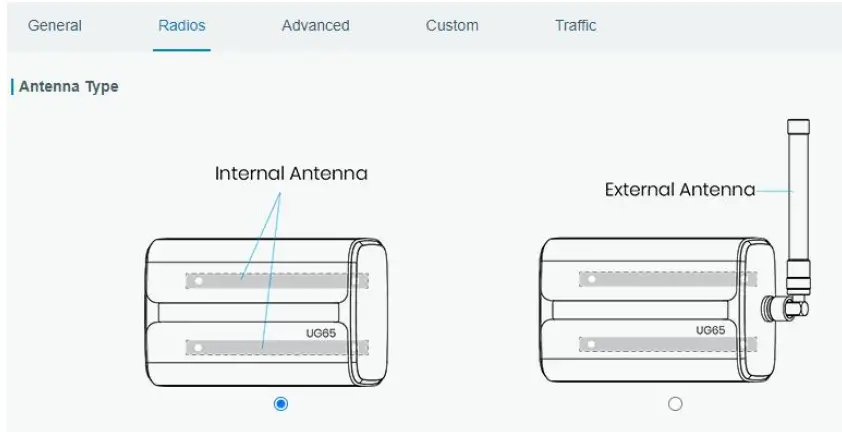 General Radios Advanced Custom Traffic

Antenna Type

Internal Antenna

UG65

External Antenna

UG65