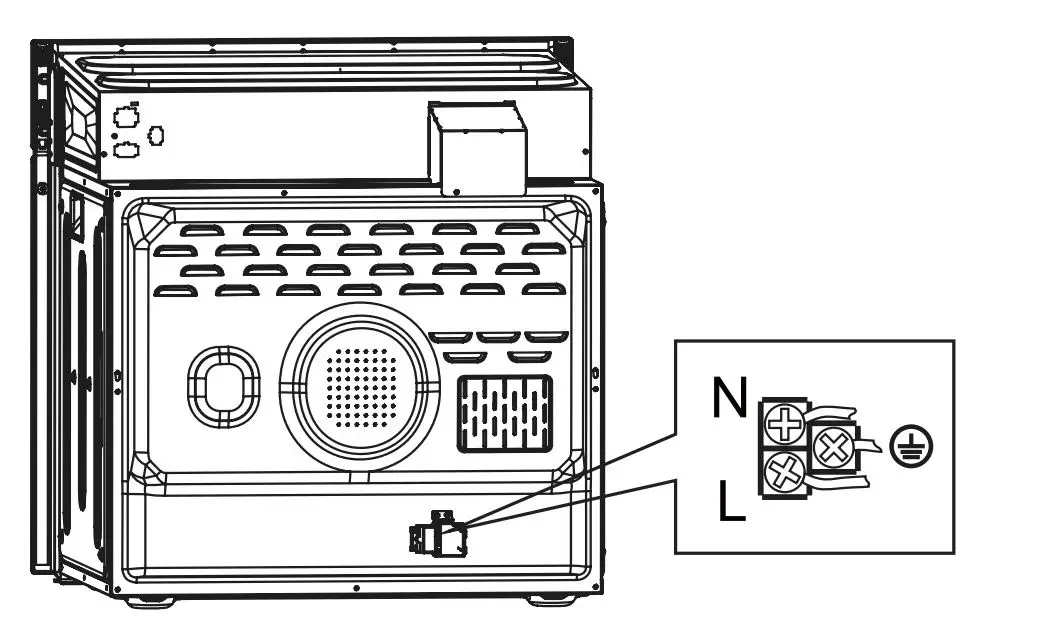 N
L