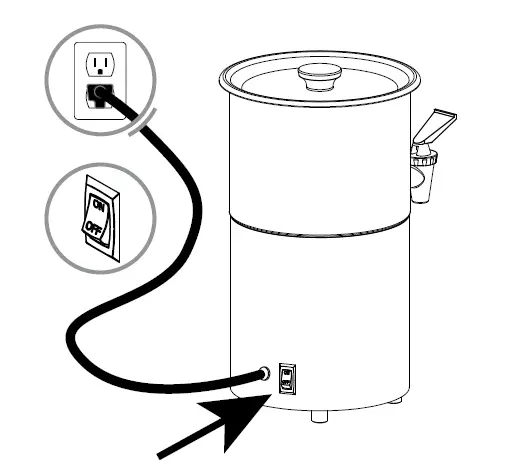 ON
OFF