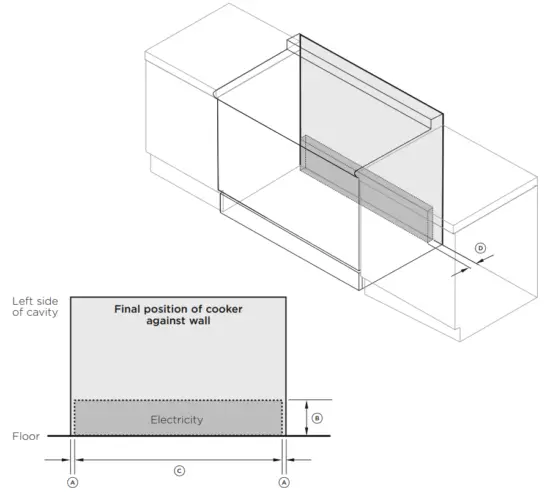 D

Left side of cavity

Final position of cooker against wall

Electricity

B

Floor

C

A

A