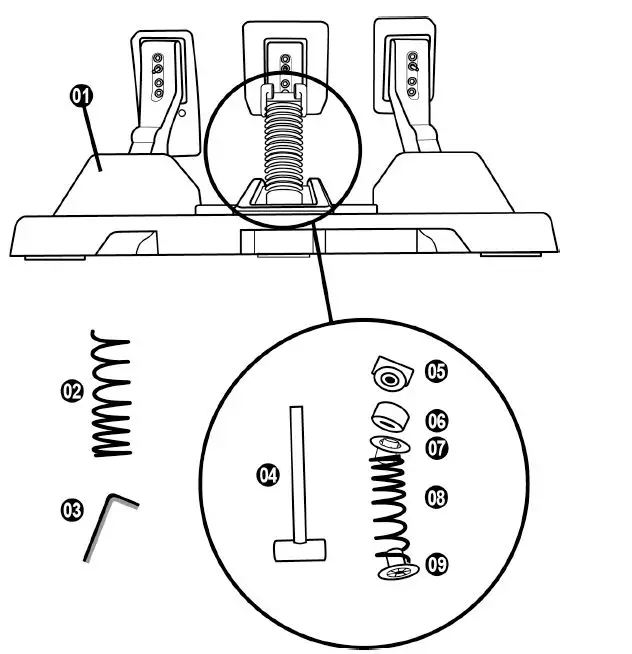 01
02
03
04
05
06
07
08
09