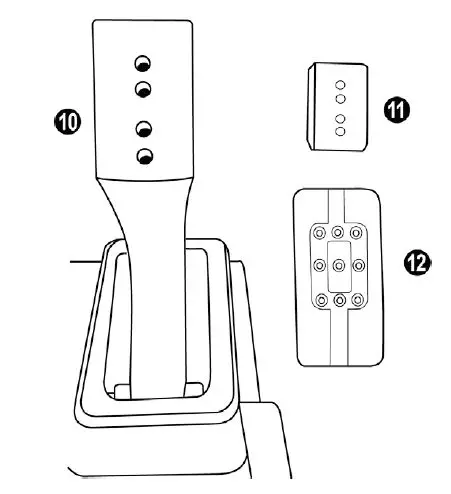 10
11
12