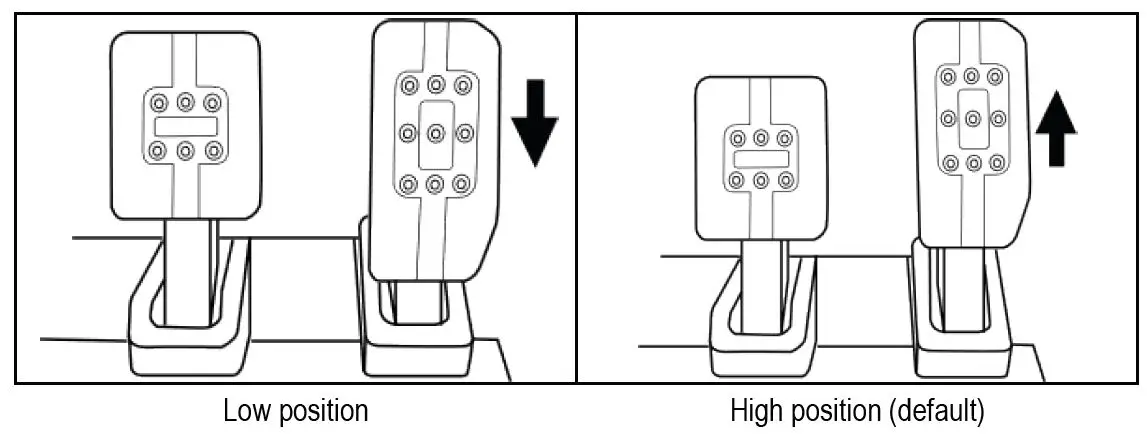 Low position

High position (default)