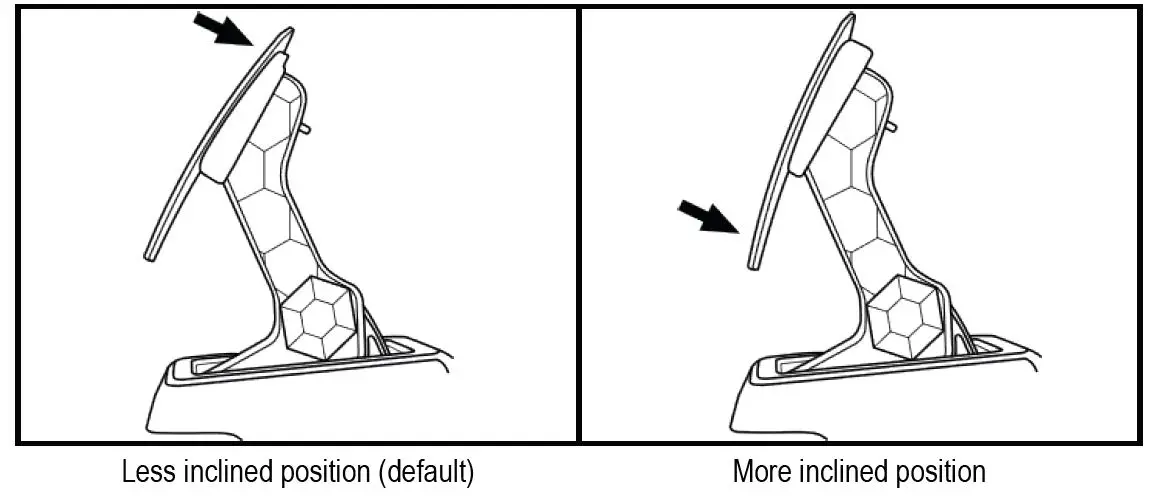 Less inclined position (default)

More inclined position