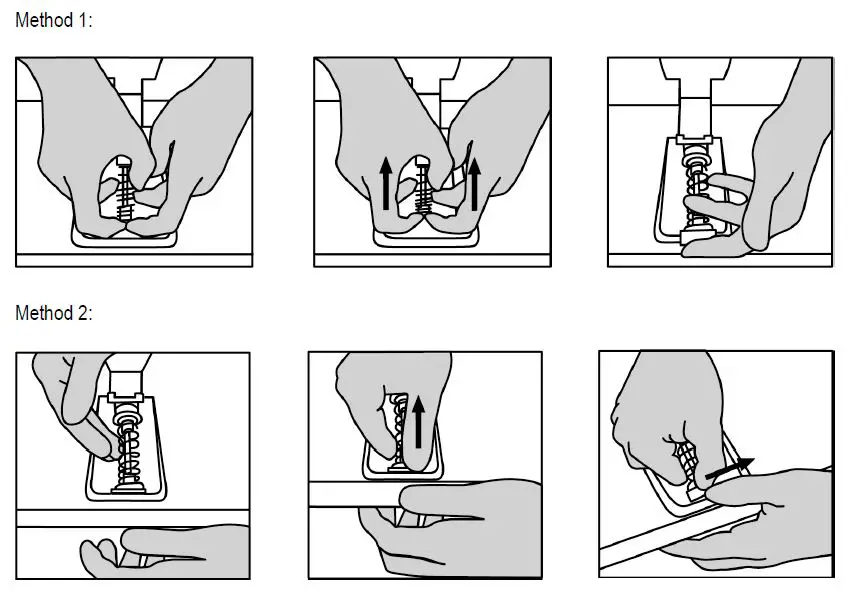 Method 1:

Method 2: